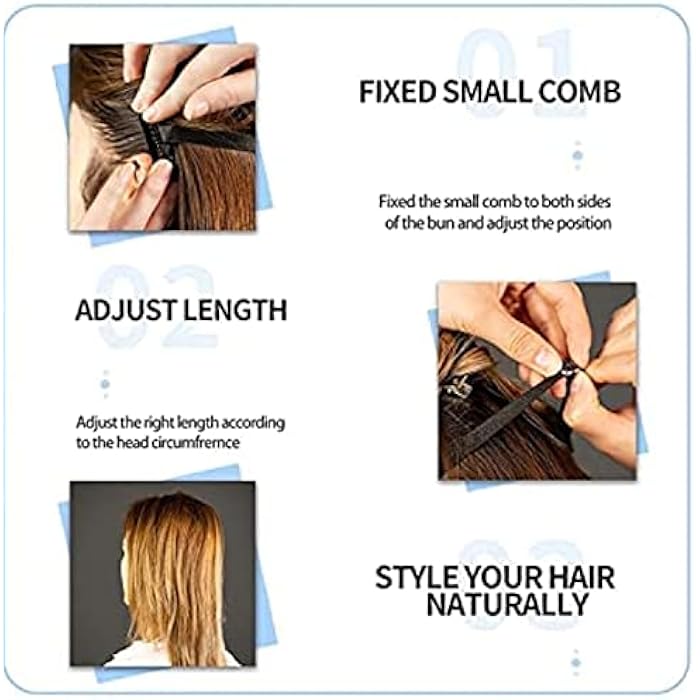 01

FIXED SMALL COMB

Fixed the small comb to both sides of the bun and adjust the position

02

ADJUST LENGTH

Adjust the right length according to the head circumfrernce

03

STYLE YOUR HAIR NATURALLY